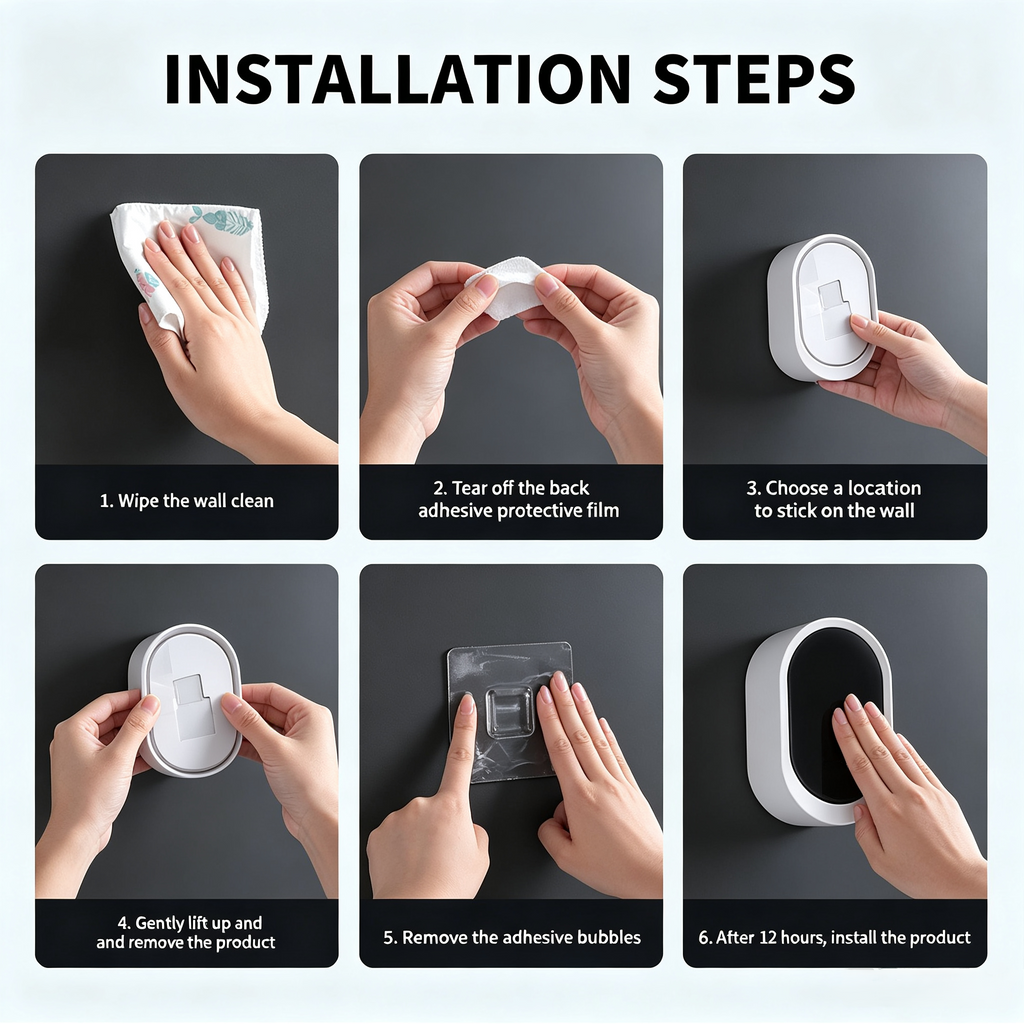 INSTALLATION STEPS

1. Wipe the wall clean

2. Tear off the back adhesive protective film

3. Choose a location to stick on the wall

4. Gently lift up and and remove the product

5. Remove the adhesive bubbles

6. After 12 hours, install the product